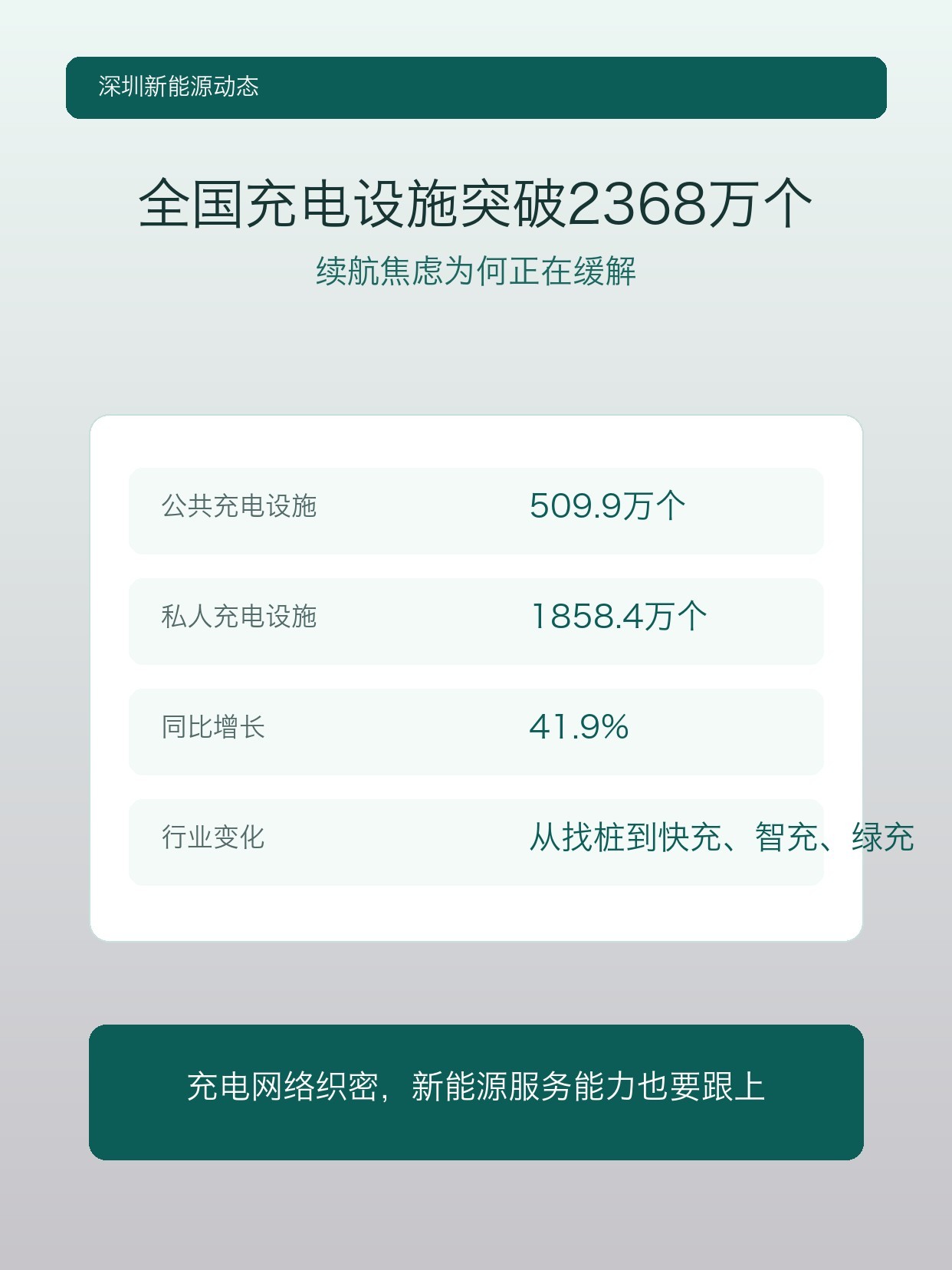 深圳新能源动态

全国充电设施突破2368万个

续航焦虑为何正在缓解

| 公共充电设施 | 509.9万个 |
|---|---|
| 私人充电设施 | 1858.4万个 |
| 同比增长 | 41.9% |
| 行业变化 | 从找桩到快充、智充、绿充 |

充电网络织密，新能源服务能力也要跟上