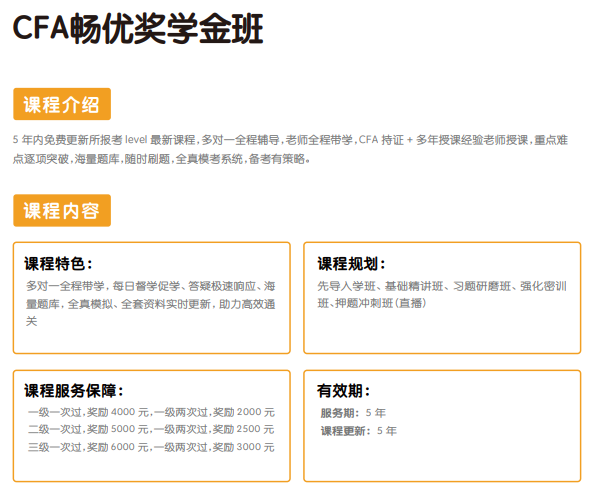 CFA畅优奖学金班

课程介绍

5年内免费更新所报考level最新课程，多对一全程辅导，老师全程带学，CFA持证+多年授课经验老师授课，重点难点逐项突破，海量题库，随时刷题，全真模考系统，备考有策略。

课程内容

课程特色：

多对一全程带学，每日督学促学、答疑极速响应、海量题库，全真模拟、全套资料实时更新，助力高效通关

课程规划：

先导入学班、基础精讲班、习题研磨班、强化密训班、押题冲刺班（直播）

课程服务保障：

一级一次过，奖励4000元，一级两次过，奖励2000元
二级一次过，奖励5000元，一级两次过，奖励2500元
三级一次过，奖励6000元，一级两次过，奖励3000元

有效期：

服务期：5年
课程更新：5年