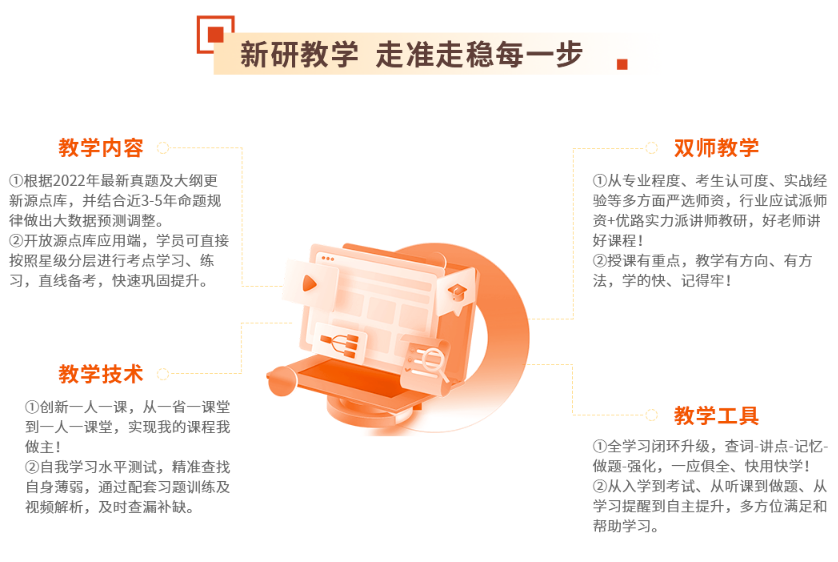 新研教学 走准走稳每一步

教学内容

①根据2022年最新真题及大纲更新源点库，并结合近3-5年命题规律做出大数据预测调整。
②开放源点库应用端，学员可直接按照星级分层进行考点学习、练习，直线备考，快速巩固提升。

教学技术

①创新一人一课，从一省一课堂到一人一课堂，实现我的课程我做主！
②自我学习水平测试，精准查找自身薄弱，通过配套习题训练及视频解析，及时查漏补缺。

双师教学

①从专业程度、考生认可度、实战经验等多方面严选师资，行业应试派师资+优路实力派讲师教研，好老师讲好课程！
②授课有重点，教学有方向、有方法，学的快、记得牢！

教学工具

①全学习闭环升级，查词-讲点-记忆-做题-强化，一应俱全、快用快学！
②从入学到考试、从听课到做题、从学习提醒到自主提升，多方位满足和帮助学习。