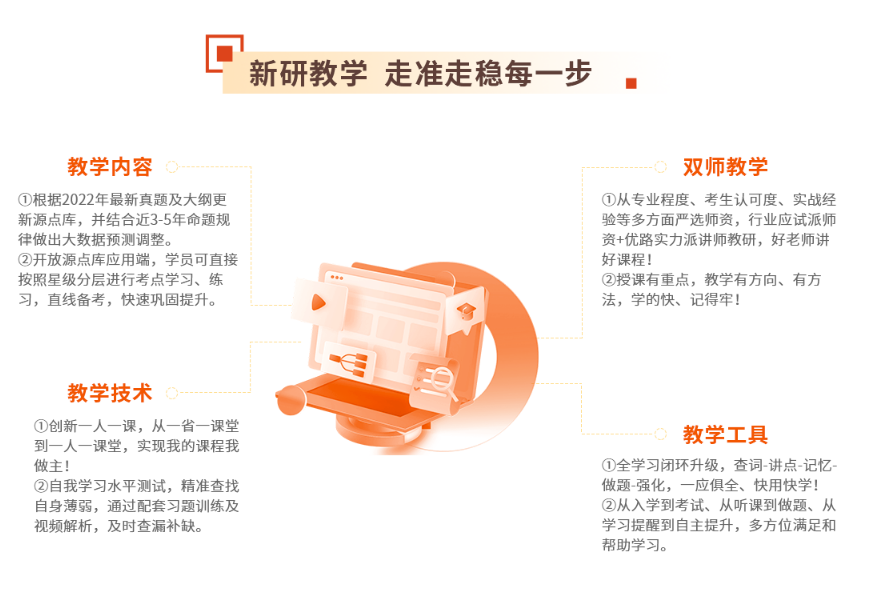 新研教学 走准走稳每一步

教学内容

①根据2022年最新真题及大纲更新源点库，并结合近3-5年命题规律做出大数据预测调整。
②开放源点库应用端，学员可直接按照星级分层进行考点学习、练习，直线备考，快速巩固提升。

教学技术

①创新一人一课，从一省一课堂到一人一课堂，实现我的课程我做主！
②自我学习水平测试，精准查找自身薄弱，通过配套习题训练及视频解析，及时查漏补缺。

双师教学

①从专业程度、考生认可度、实战经验等多方面严选师资，行业应试派师资+优路实力派讲师教研，好老师讲好课程！
②授课有重点，教学有方向、有方法，学的快、记得牢！

教学工具

①全学习闭环升级，查词-讲点-记忆-做题-强化，一应俱全、快用快学！
②从入学到考试、从听课到做题、从学习提醒到自主提升，多方位满足和帮助学习。