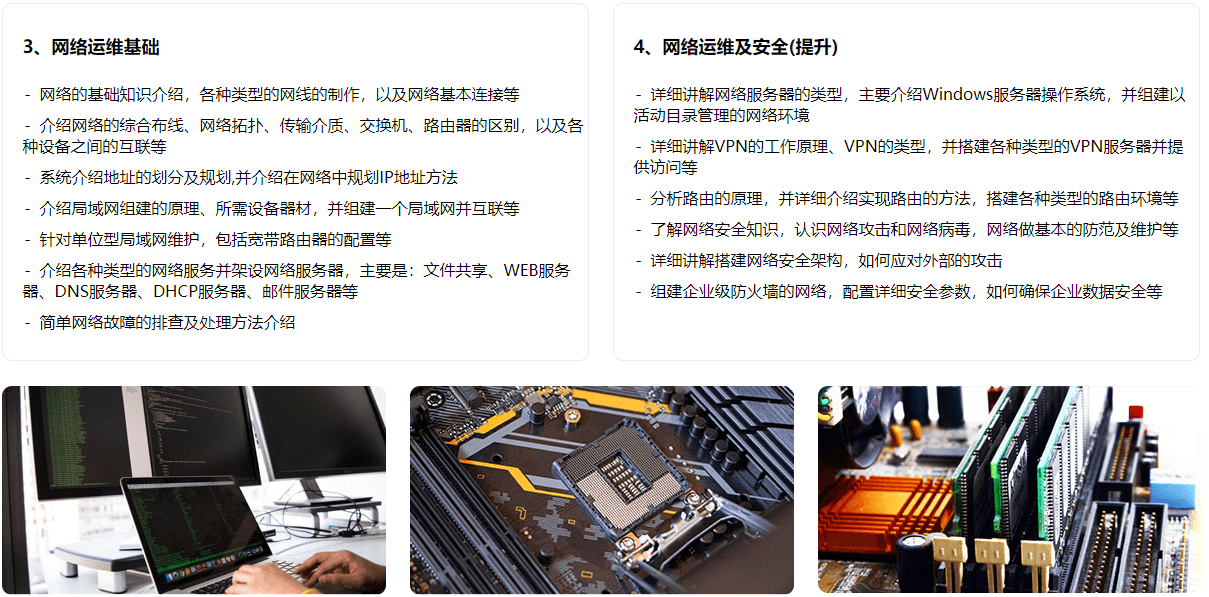 3、网络运维基础

- 网络的基础知识介绍，各种类型的网线的制作，以及网络基本连接等

- 介绍网络的综合布线、网络拓扑、传输介质、交换机、路由器的区别，以及各种设备之间的互联等

- 系统介绍地址的划分及规划,并介绍在网络中规划IP地址方法

- 介绍局域网组建的原理、所需设备器材，并组建一个局域网并互联等

- 针对单位型局域网维护，包括宽带路由器的配置等

- 介绍各种类型的网络服务并架设网络服务器，主要是：文件共享、WEB服务器、DNS服务器、DHCP服务器、邮件服务器等

- 简单网络故障的排查及处理方法介绍

4、网络运维及安全(提升)

- 详细讲解网络服务器的类型，主要介绍Windows服务器操作系统，并组建以活动目录管理的网络环境

- 详细讲解VPN的工作原理、VPN的类型，并搭建各种类型的VPN服务器并提供访问等

- 分析路由的原理，并详细介绍实现路由的方法，搭建各种类型的路由环境等

- 了解网络安全知识，认识网络攻击和网络病毒，网络做基本的防范及维护等

- 详细讲解搭建网络安全架构，如何应对外部的攻击

- 组建企业级防火墙的网络，配置详细安全参数，如何确保企业数据安全等