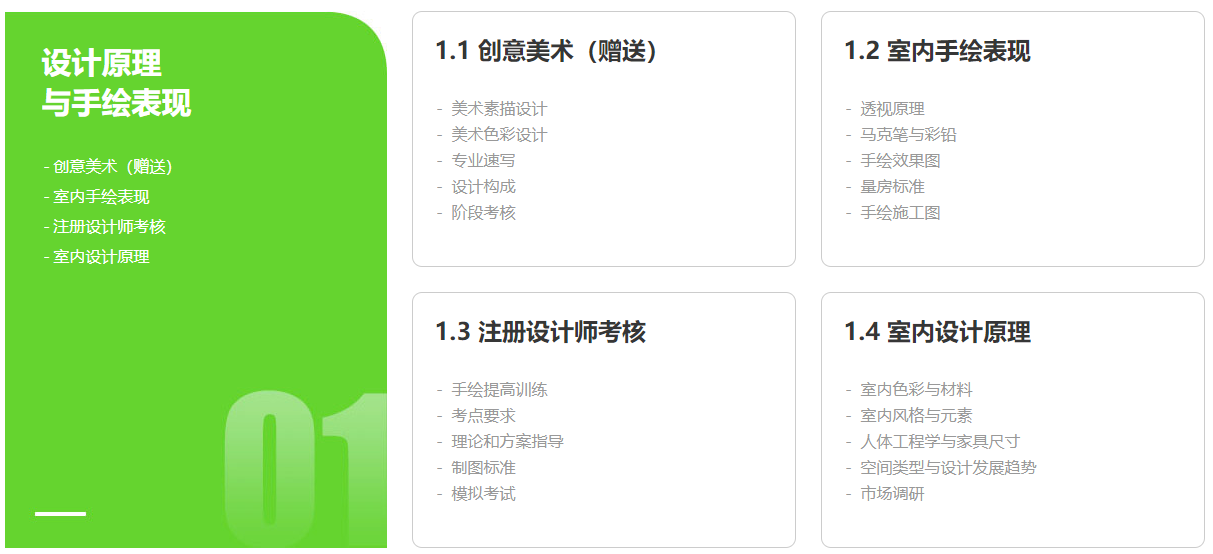 设计原理
与手绘表现

- 创意美术（赠送）
- 室内手绘表现
- 注册设计师考核
- 室内设计原理

01

1.1 创意美术（赠送）

- 美术素描设计
- 美术色彩设计
- 专业速写
- 设计构成
- 阶段考核

1.2 室内手绘表现

- 透视原理
- 马克笔与彩铅
- 手绘效果图
- 量房标准
- 手绘施工图

1.3 注册设计师考核

- 手绘提高训练
- 考点要求
- 理论和方案指导
- 制图标准
- 模拟考试

1.4 室内设计原理

- 室内色彩与材料
- 室内风格与元素
- 人体工程学与家具尺寸
- 空间类型与设计发展趋势
- 市场调研