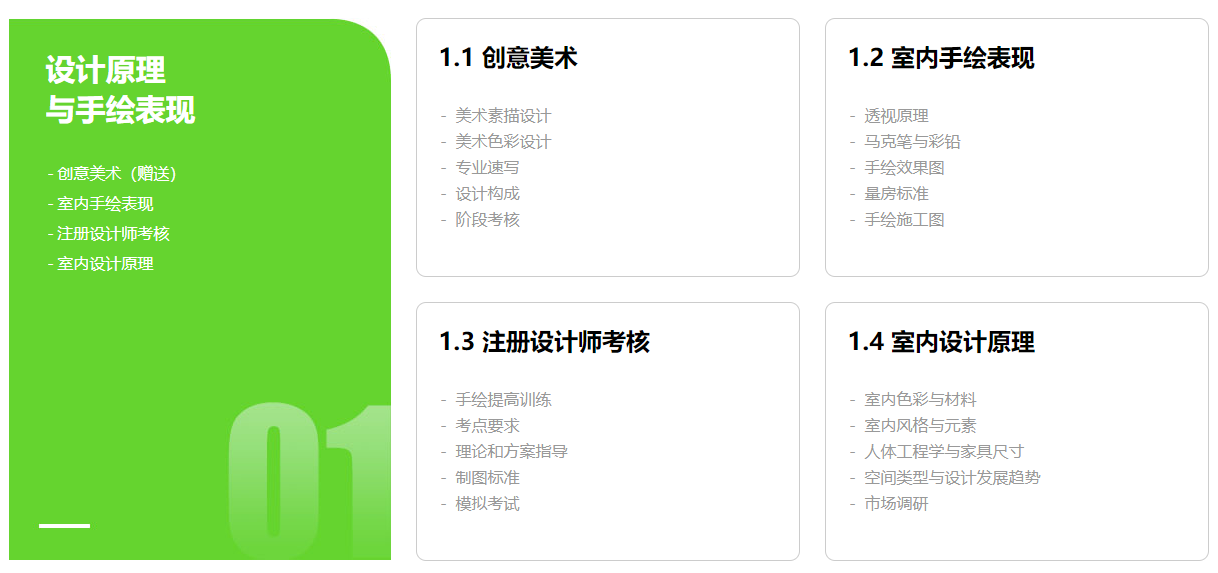 设计原理
与手绘表现

- 创意美术（赠送）
- 室内手绘表现
- 注册设计师考核
- 室内设计原理

01

1.1 创意美术

- 美术素描设计
- 美术色彩设计
- 专业速写
- 设计构成
- 阶段考核

1.2 室内手绘表现

- 透视原理
- 马克笔与彩铅
- 手绘效果图
- 量房标准
- 手绘施工图

1.3 注册设计师考核

- 手绘提高训练
- 考点要求
- 理论和方案指导
- 制图标准
- 模拟考试

1.4 室内设计原理

- 室内色彩与材料
- 室内风格与元素
- 人体工程学与家具尺寸
- 空间类型与设计发展趋势
- 市场调研